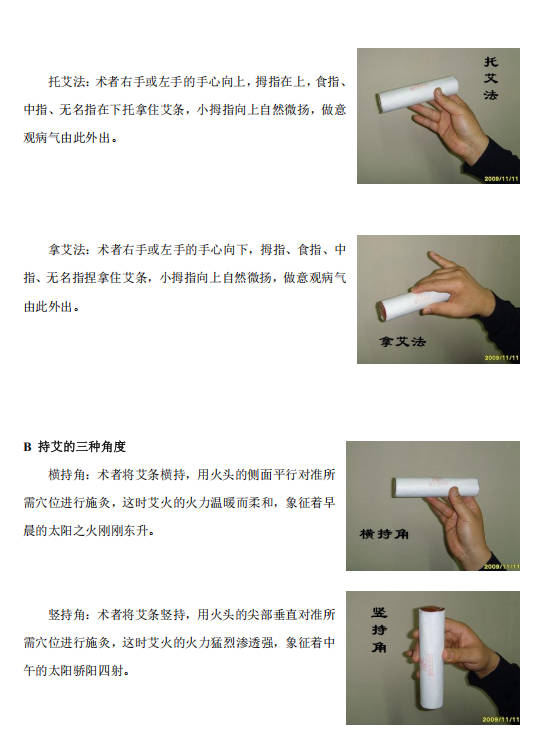 托艾法：术者右手或左手的手心向上，拇指在上，食指、中指、无名指在下托拿住艾条，小拇指向上自然微扬，做意观病气由此外出。

托艾法

2009/11/11

拿艾法：术者右手或左手的手心向下，拇指、食指、中指、无名指捏拿住艾条，小拇指向上自然微扬，做意观病气由此外出。

拿艾法

2009/11/11

B 持艾的三种角度

横持角：术者将艾条横持，用火头的侧面平行对准所需穴位进行施灸，这时艾火的火力温暖而柔和，象征着早晨的太阳之火刚刚东升。

横持角

2009/11/11

竖持角：术者将艾条竖持，用火头的尖部垂直对准所需穴位进行施灸，这时艾火的火力猛烈渗透强，象征着中午的太阳骄阳四射。

竖持角

2009/11/11